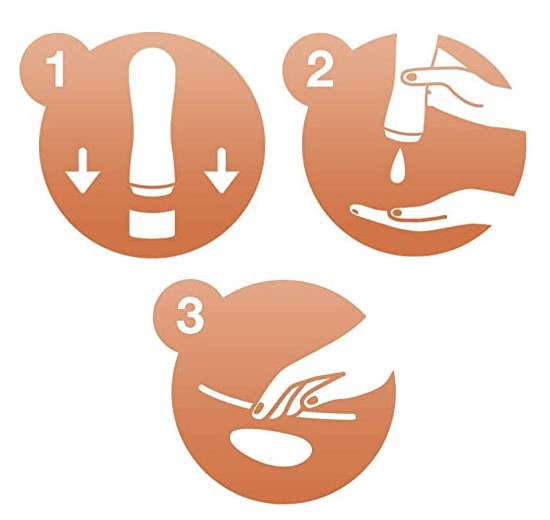 1

2

3